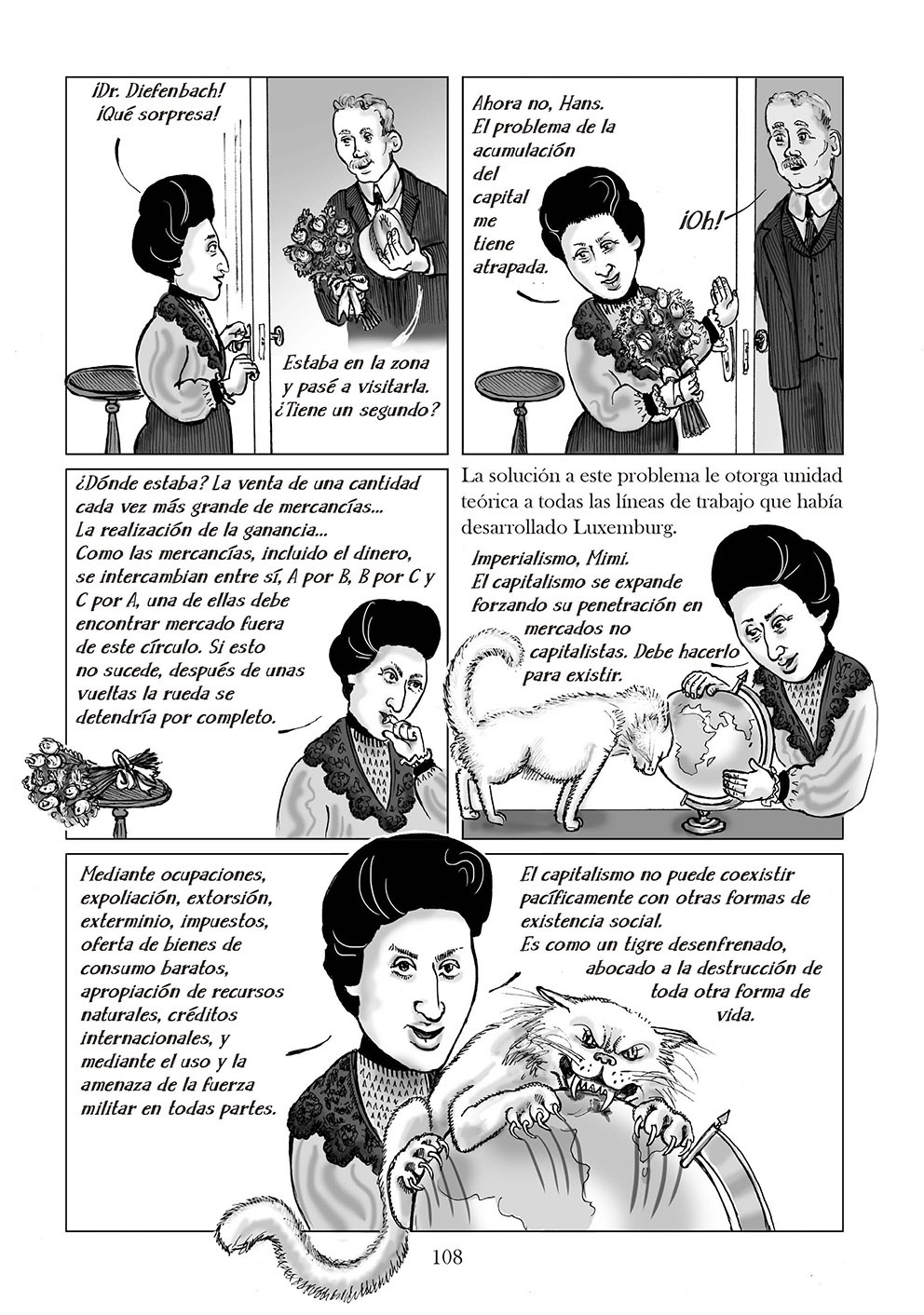 ¡Dr. Diefenbach! ¡Qué sorpresa!

Estaba en la zona y pasé a visitarla. ¿Tiene un segundo?

Ahora no, Hans. El problema de la acumulación del capital me tiene atrapada.

¡Oh!

¿Dónde estaba? La venta de una cantidad cada vez más grande de mercancías... La realización de la ganancia... Como las mercancías, incluido el dinero, se intercambian entre sí, A por B, B por C y C por A, una de ellas debe encontrar mercado fuera de este círculo. Si esto no sucede, después de unas vueltas la rueda se detendría por completo.

La solución a este problema le otorga unidad teórica a todas las líneas de trabajo que había desarrollado Luxemburg.

Imperialismo, Mimi. El capitalismo se expande forzando su penetración en mercados no capitalistas. Debe hacerlo para existir.

Mediante ocupaciones, expoliación, extorsión, exterminio, impuestos, oferta de bienes de consumo baratos, apropiación de recursos naturales, créditos internacionales, y mediante el uso y la amenaza de la fuerza militar en todas partes.

El capitalismo no puede coexistir pacíficamente con otras formas de existencia social. Es como un tigre desenfrenado, abocado a la destrucción de toda otra forma de vida.

108